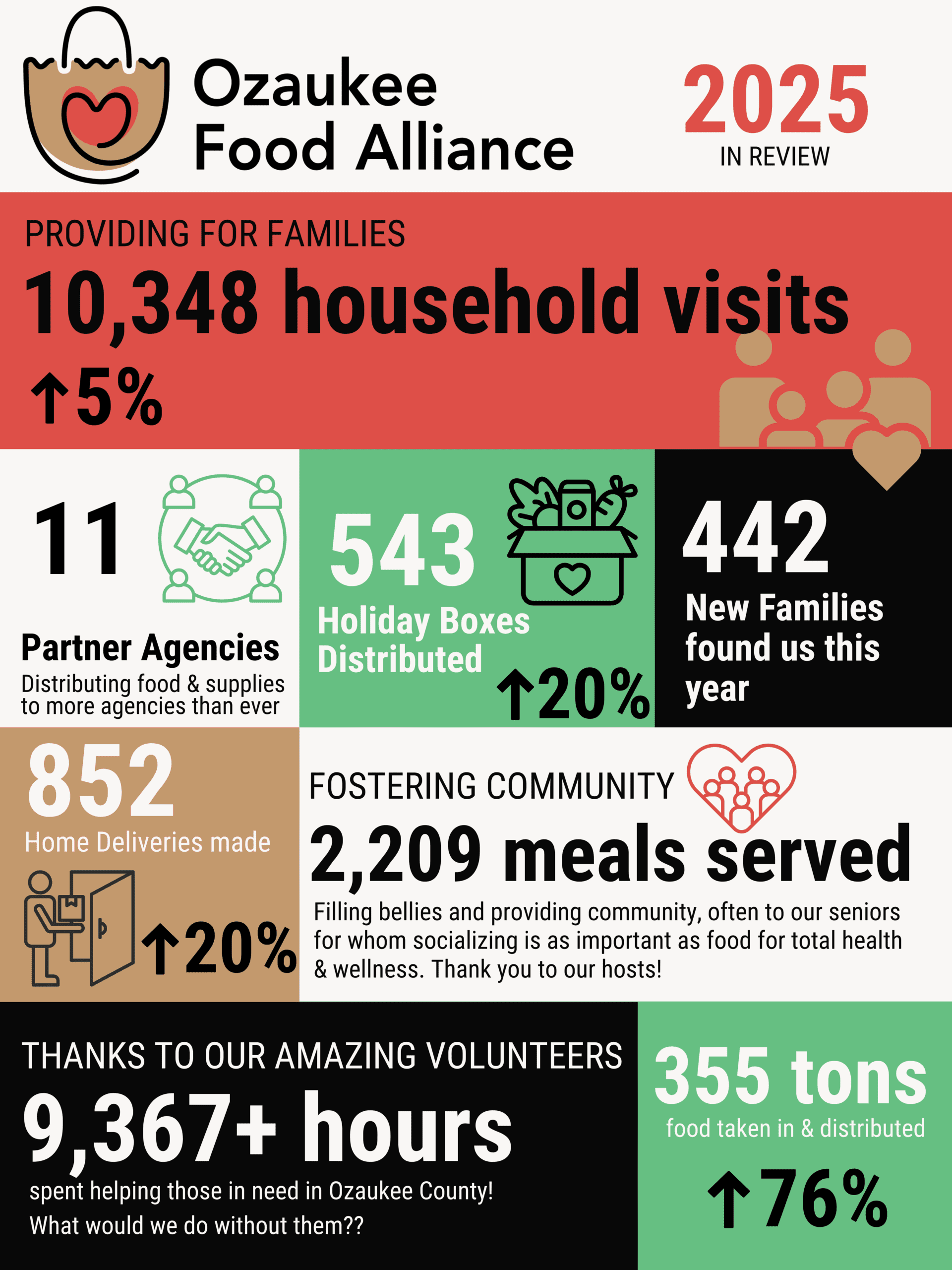 Ozaukee Food Alliance

2025
IN REVIEW

PROVIDING FOR FAMILIES
10,348 household visits
↑5%

11
Partner Agencies
Distributing food & supplies to more agencies than ever

543
Holiday Boxes Distributed
↑20%

442
New Families found us this year

852
Home Deliveries made
↑20%

FOSTERING COMMUNITY
2,209 meals served
Filling bellies and providing community, often to our seniors for whom socializing is as important as food for total health & wellness. Thank you to our hosts!

THANKS TO OUR AMAZING VOLUNTEERS
9,367+ hours
spent helping those in need in Ozaukee County!
What would we do without them??

355 tons
food taken in & distributed
↑76%